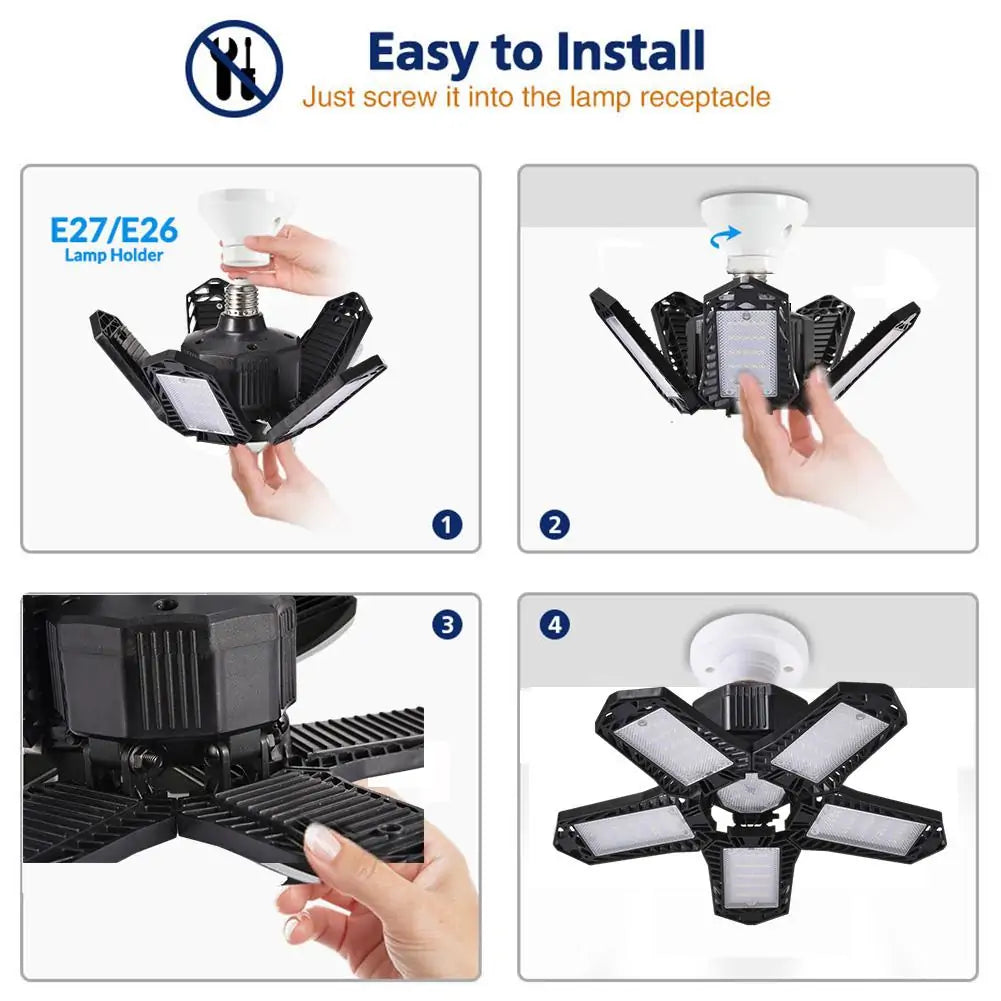 Easy to Install
Just screw it into the lamp receptacle

E27/E26
Lamp Holder

1

2

3

4